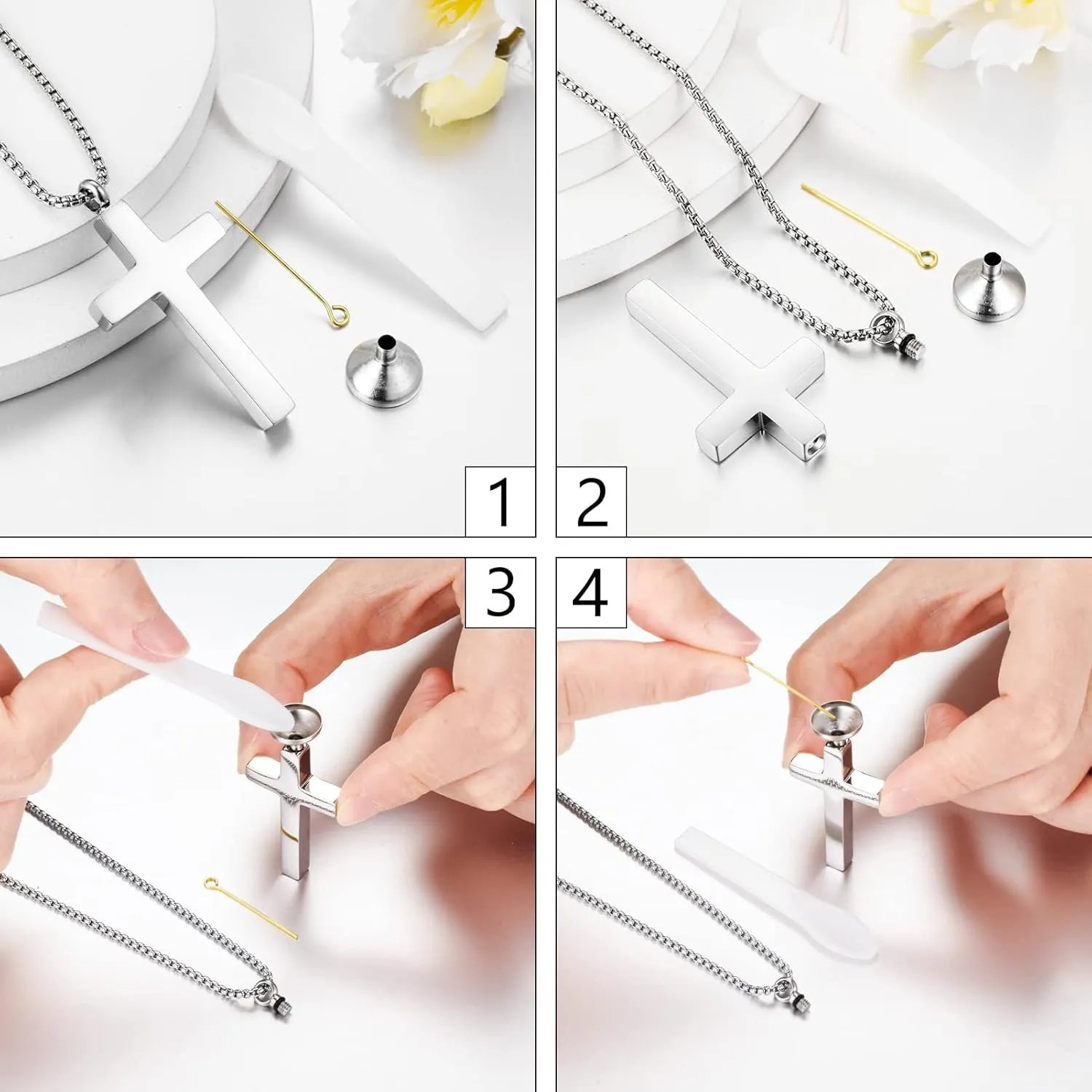 1

2

3

4