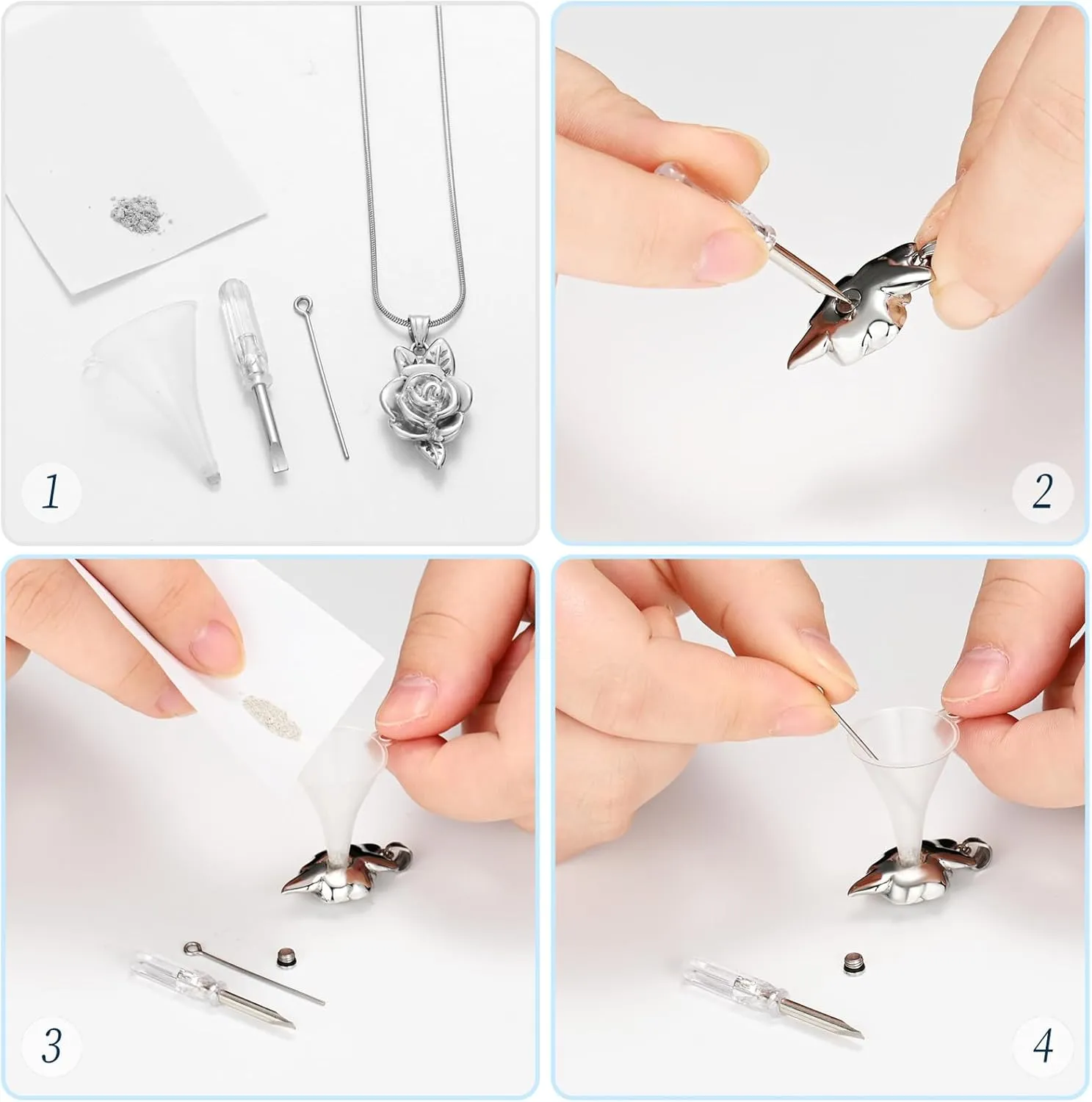 1

2

3

4